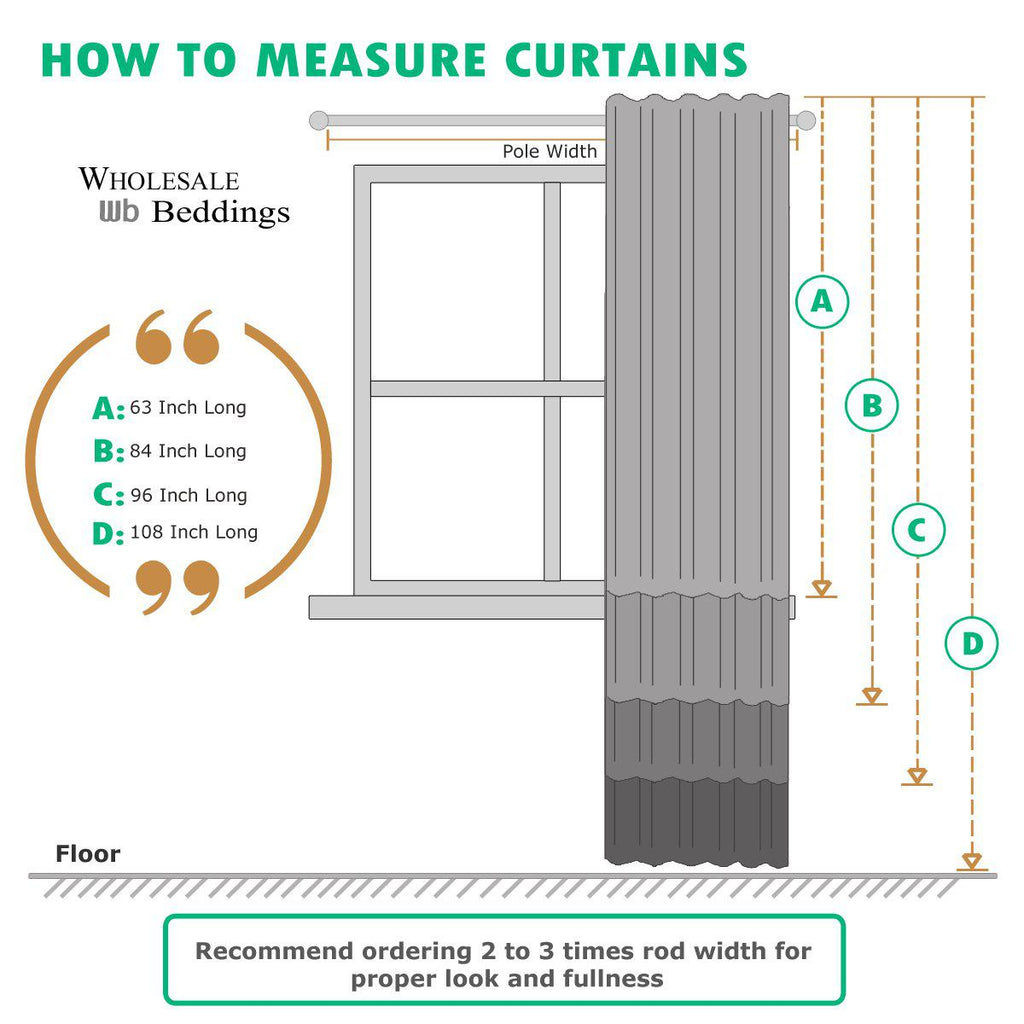 HOW TO MEASURE CURTAINS

Pole Width

WHOLESALE
Wb Beddings

A: 63 Inch Long
B: 84 Inch Long
C: 96 Inch Long
D: 108 Inch Long

A
B
C
D

Floor

Recommend ordering 2 to 3 times rod width for proper look and fullness